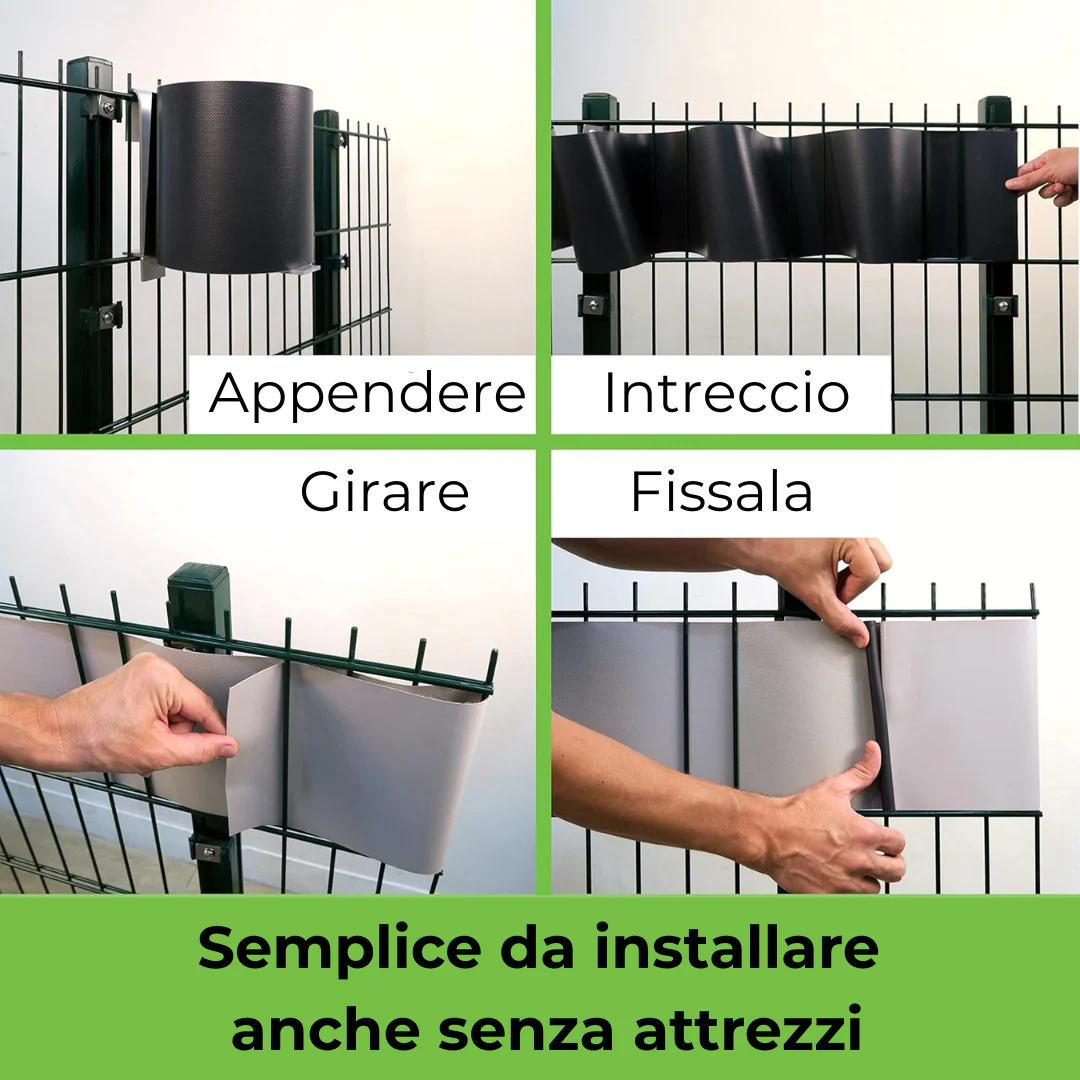 Appendere

Intreccio

Girare

Fissala

Semplice da installare anche senza attrezzi